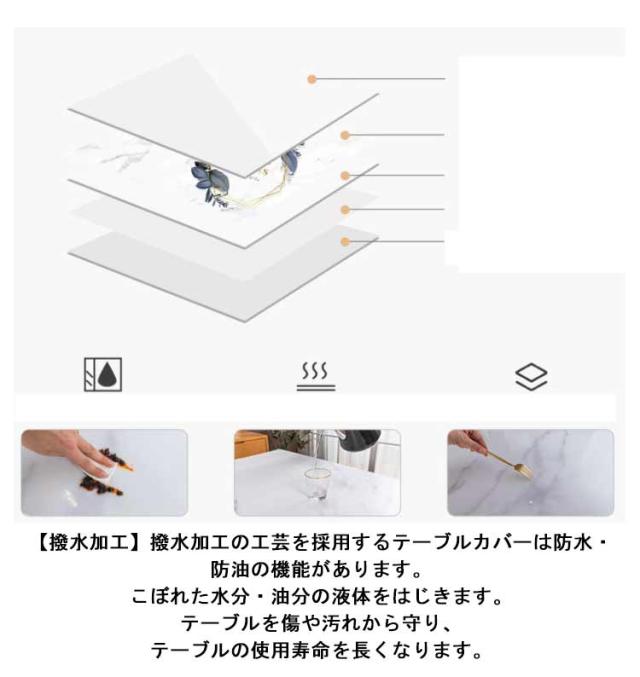 【撥水加工】撥水加工の工芸を採用するテーブルカバーは防水・防油の機能があります。
こぼれた水分・油分の液体をはじきます。
テーブルを傷や汚れから守り、
テーブルの使用寿命を長くなります。