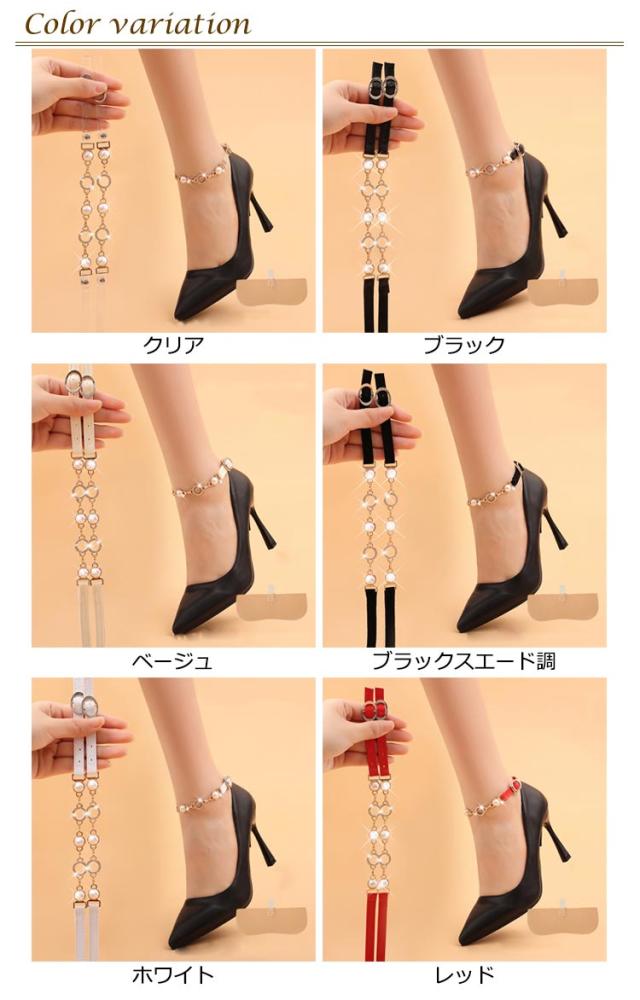 Color variation

クリア

ブラック

ベージュ

ブラックスエード調

ホワイト

レッド