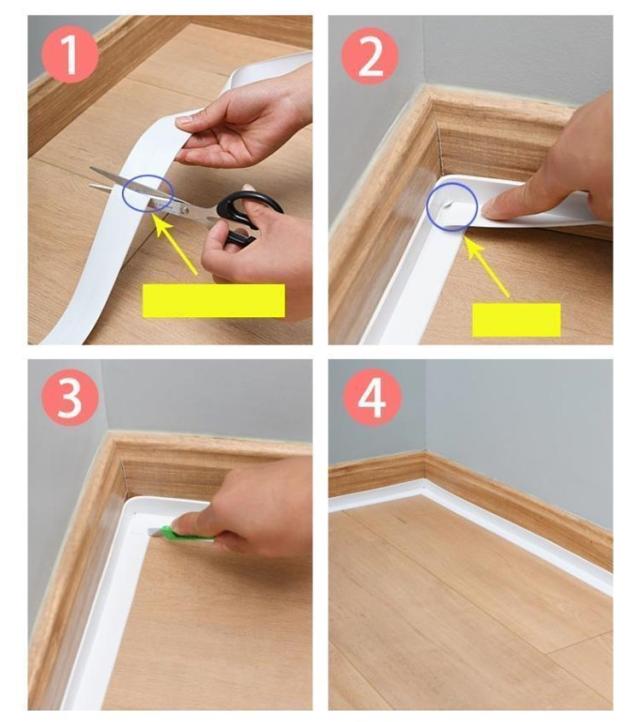 1
2
3
4