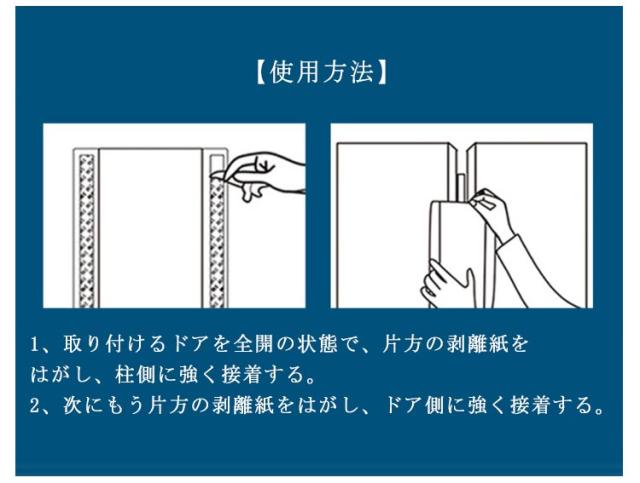 【使用方法】

1、取り付けるドアを全開の状態で、片方の剥離紙をはがし、柱側に強く接着する。
2、次にもう片方の剥離紙をはがし、ドア側に強く接着する。