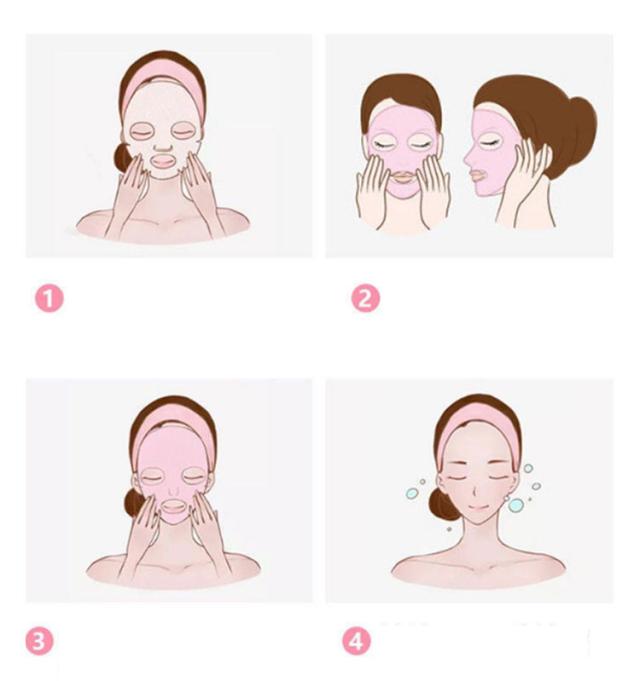 1

2

3

4