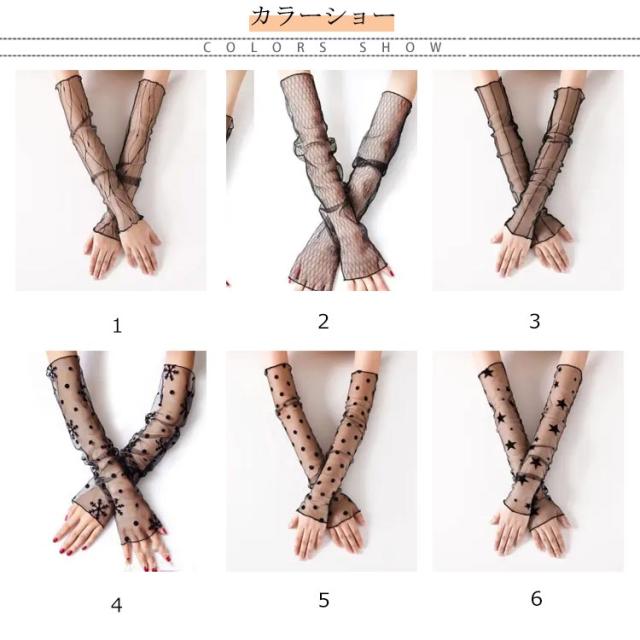 カラーショー

COLORS SHOW

1

2

3

4

5

6