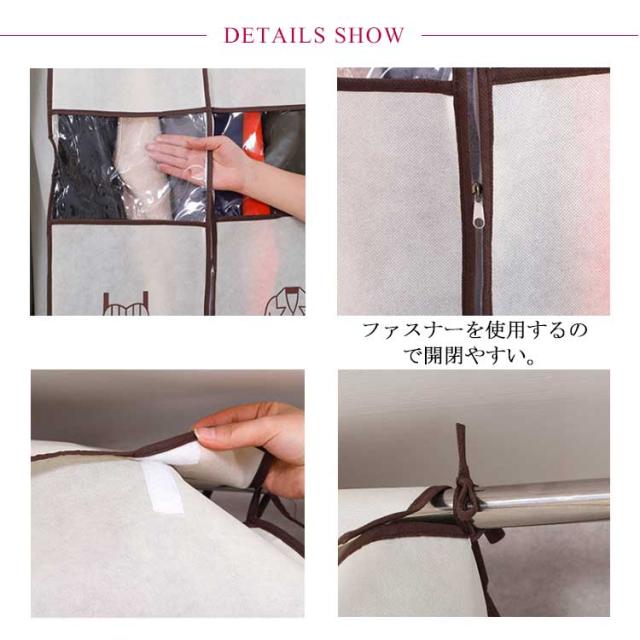 DETAILS SHOW

ファスナーを使用するので開閉やすい。