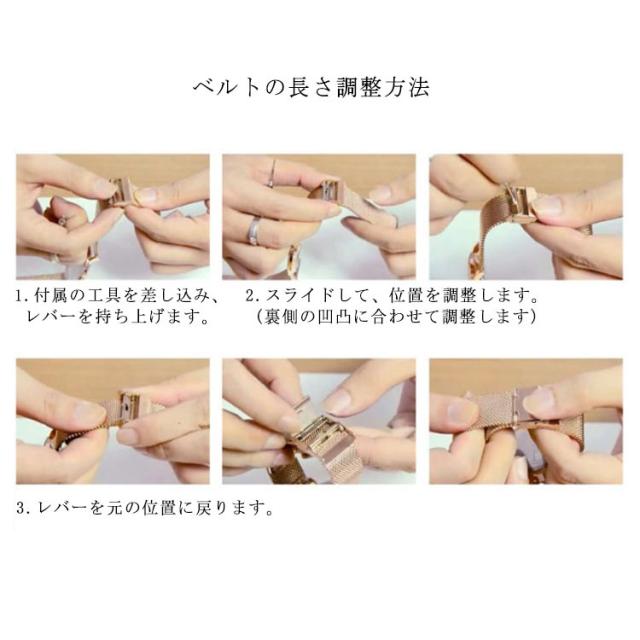 ベルトの長さ調整方法

1. 付属の工具を差し込み、レバーを持ち上げます。

2. スライドして、位置を調整します。（裏側の凹凸に合わせて調整します）

3. レバーを元の位置に戻ります。