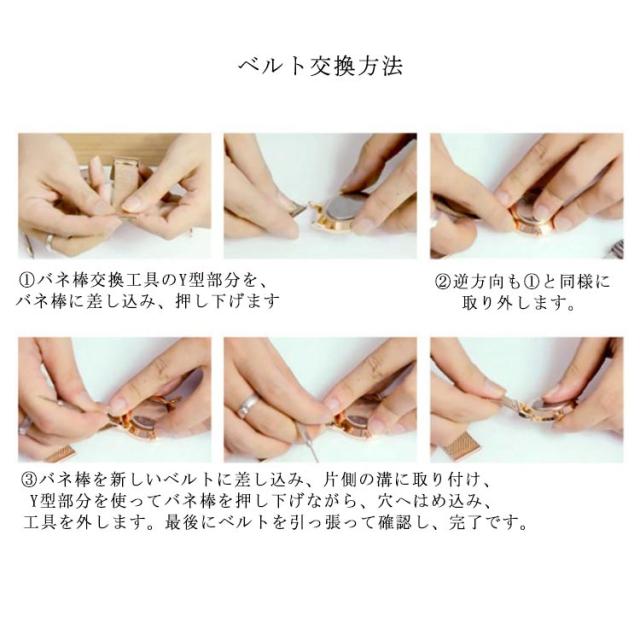 ベルト交換方法

①バネ棒交換工具のY型部分を、バネ棒に差し込み、押し下げます

②逆方向も①と同様に取り外します。

③バネ棒を新しいベルトに差し込み、片側の溝に取り付け、Y型部分を使ってバネ棒を押し下げながら、穴へはめ込み、工具を外します。最後にベルトを引っ張って確認し、完了です。