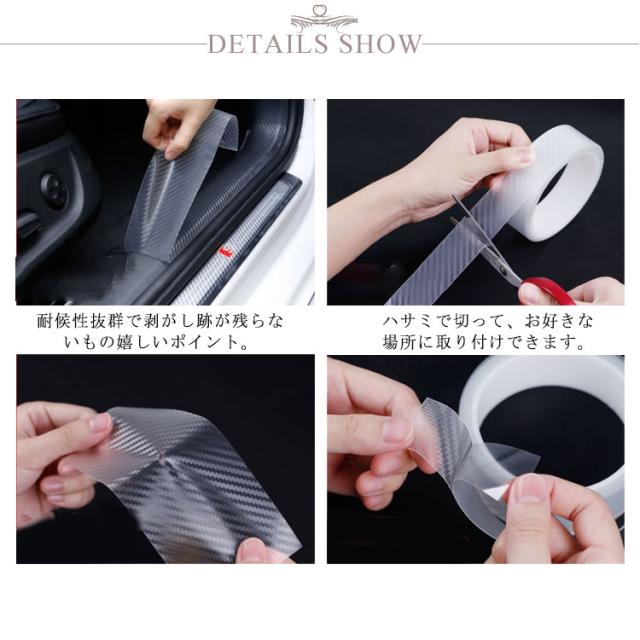 DETAILS SHOW

耐候性抜群で剥がし跡が残らないもの嬉しいポイント。

ハサミで切って、お好きな場所に取り付けできます。