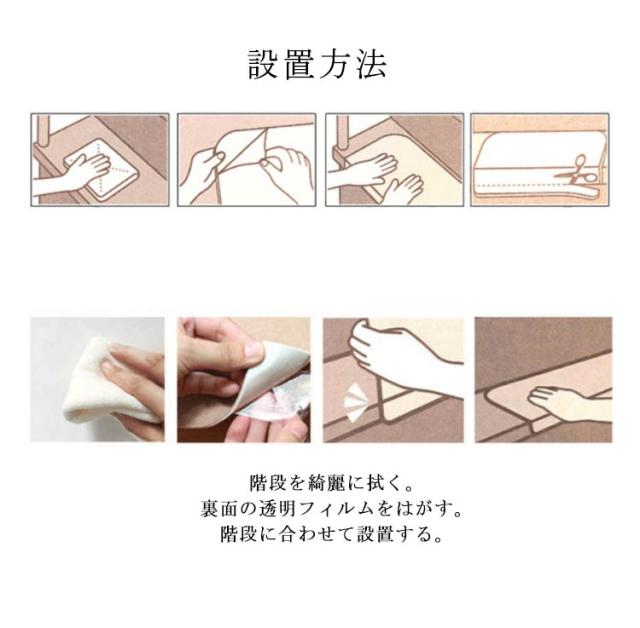 設置方法

階段を綺麗に拭く。
裏面の透明フィルムをはがす。
階段に合わせて設置する。