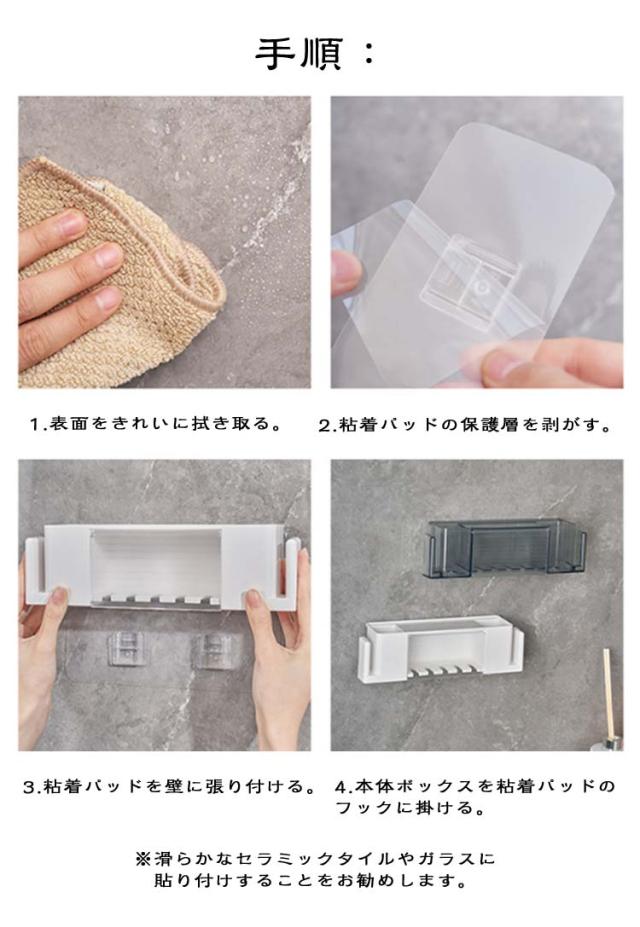 手順：

1.表面をきれいに拭き取る。

2.粘着パッドの保護層を剥がす。

3.粘着パッドを壁に張り付ける。

4.本体ボックスを粘着パッドのフックに掛ける。

※滑らかなセラミックタイルやガラスに貼り付けすることをお勧めします。