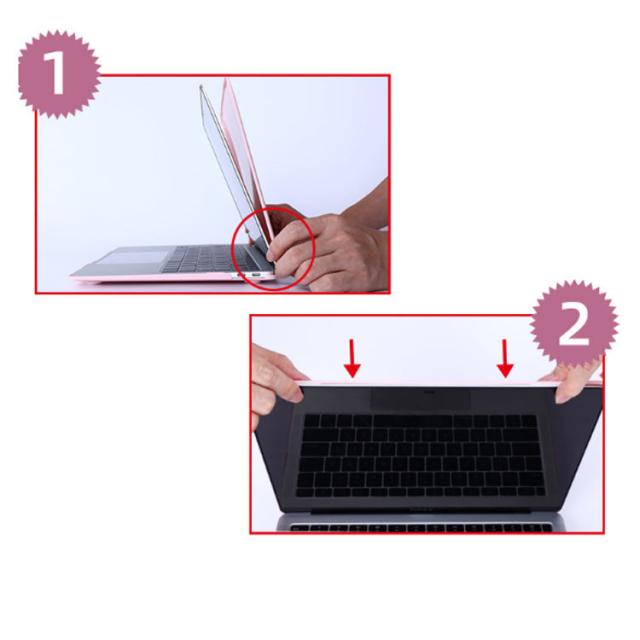 1

2