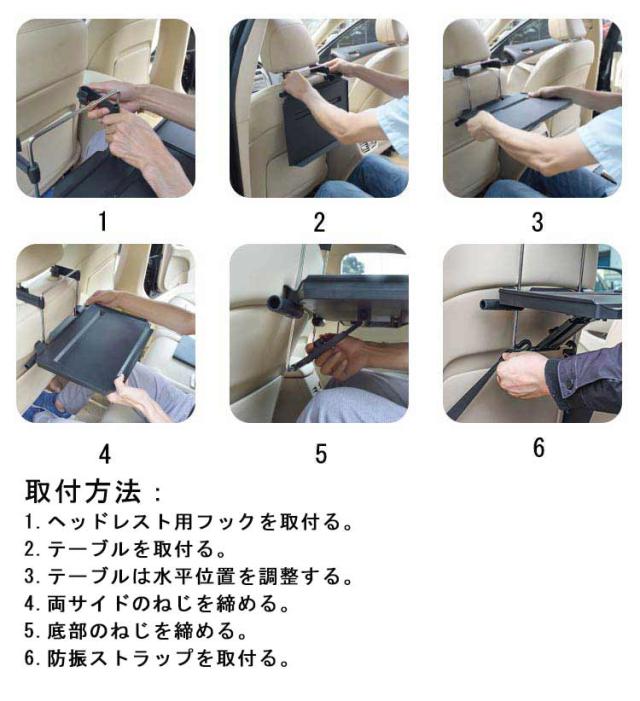 1

2

3

4

5

6

取付方法：
1. ヘッドレスト用フックを取付る。
2. テーブルを取付る。
3. テーブルは水平位置を調整する。
4. 両サイドのねじを締める。
5. 底部のねじを締める。
6. 防振ストラップを取付る。