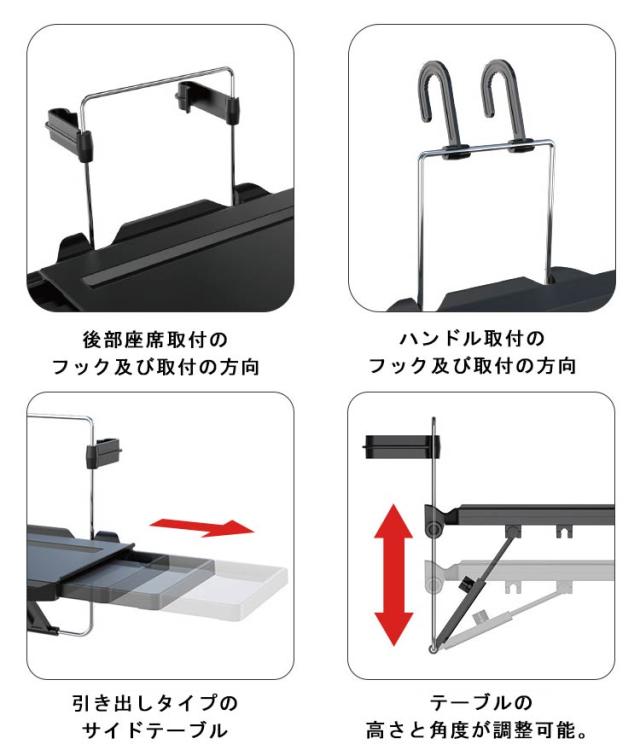 後部座席取付の
フック及び取付の方向

ハンドル取付の
フック及び取付の方向

引き出しタイプの
サイドテーブル

テーブルの
高さと角度が調整可能。