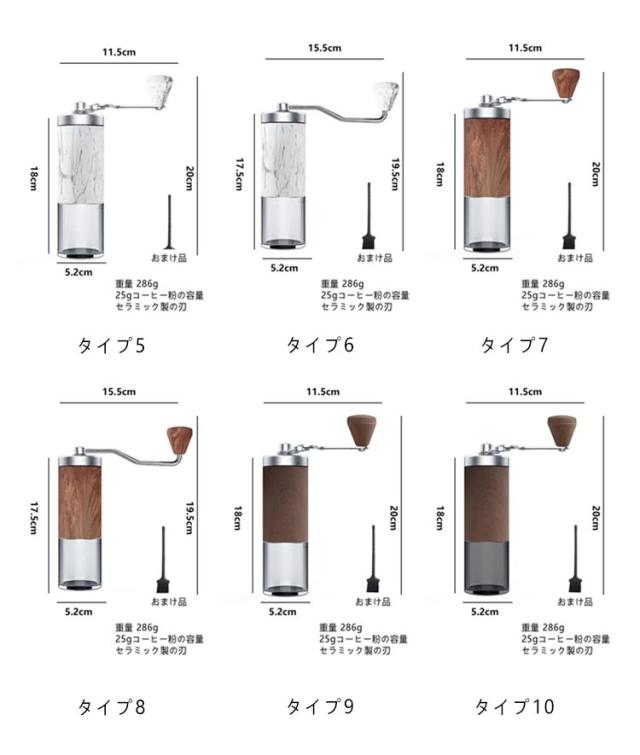 11.5cm
18cm
20cm
おまけ品
5.2cm
重量 286g
25gコーヒー粉の容量
セラミック製の刃

タイプ5

15.5cm
17.5cm
19.5cm
おまけ品
5.2cm
重量 286g
25gコーヒー粉の容量
セラミック製の刃

タイプ6

11.5cm
18cm
20cm
おまけ品
5.2cm
重量 286g
25gコーヒー粉の容量
セラミック製の刃

タイプ7

15.5cm
17.5cm
19.5cm
おまけ品
5.2cm
重量 286g
25gコーヒー粉の容量
セラミック製の刃

タイプ8

11.5cm
18cm
20cm
おまけ品
5.2cm
重量 286g
25gコーヒー粉の容量
セラミック製の刃

タイプ9

11.5cm
18cm
20cm
おまけ品
5.2cm
重量 286g
25gコーヒー粉の容量
セラミック製の刃

タイプ10