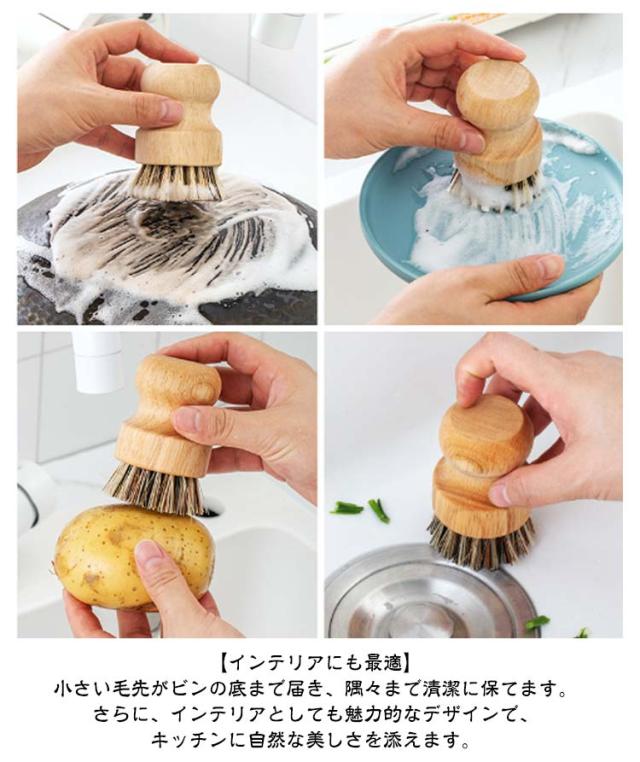 【インテリアにも最適】
小さい毛先がビンの底まで届き、隅々まで清潔に保てます。
さらに、インテリアとしても魅力的なデザインで、
キッチンに自然な美しさを添えます。