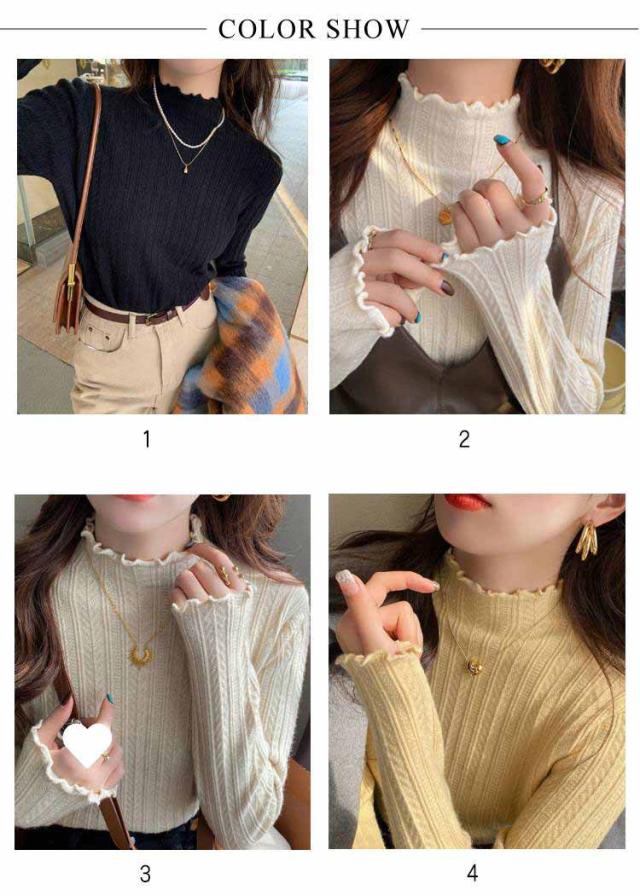 COLOR SHOW

1

2

3

4