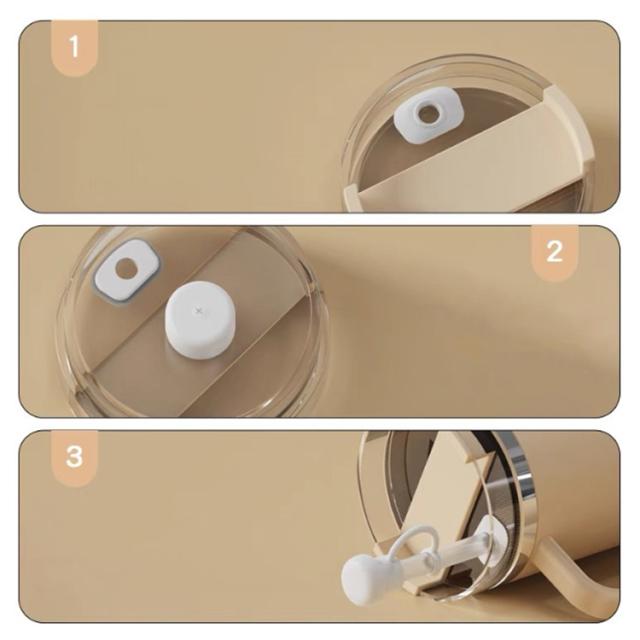 1

2

3