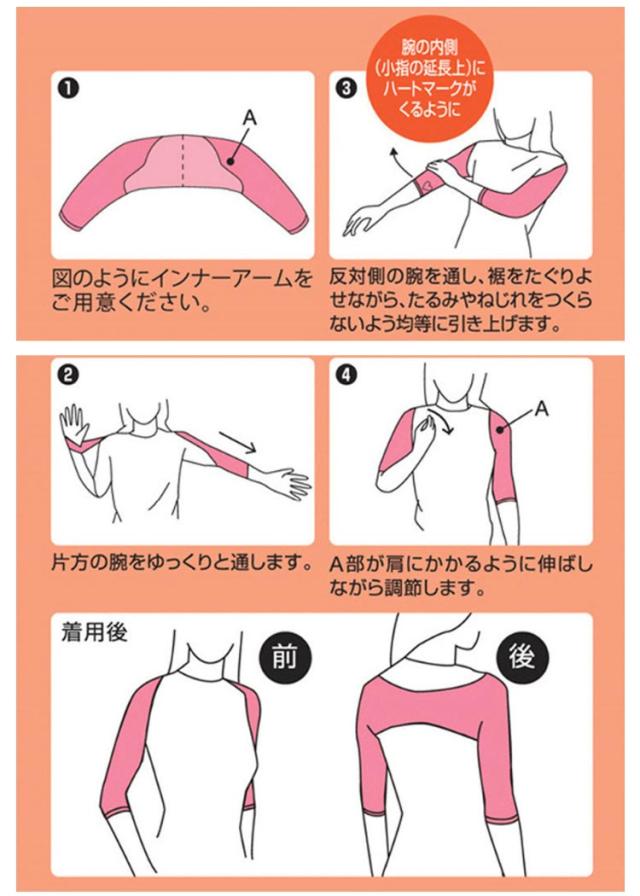 ❶

A

図のようにインナーアームをご用意ください。

❸

腕の内側（小指の延長上）にハートマークがくるように

反対側の腕を通し、裾をたぐりよせながら、たるみやねじれをつくらないよう均等に引き上げます。

❷

片方の腕をゆっくりと通します。

❹

A

A部が肩にかかるように伸ばしながら調節します。

着用後

前

後