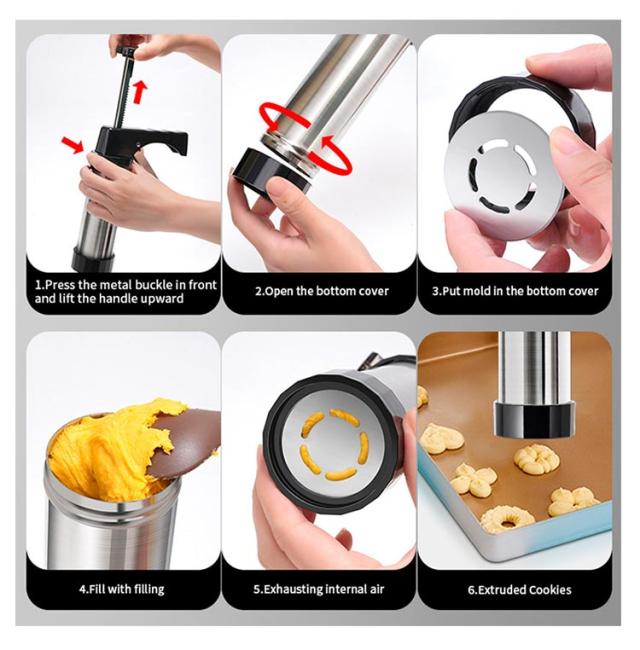 1.Press the metal buckle in front and lift the handle upward

2.Open the bottom cover

3.Put mold in the bottom cover

4.Fill with filling

5.Exhausting internal air

6.Extruded Cookies