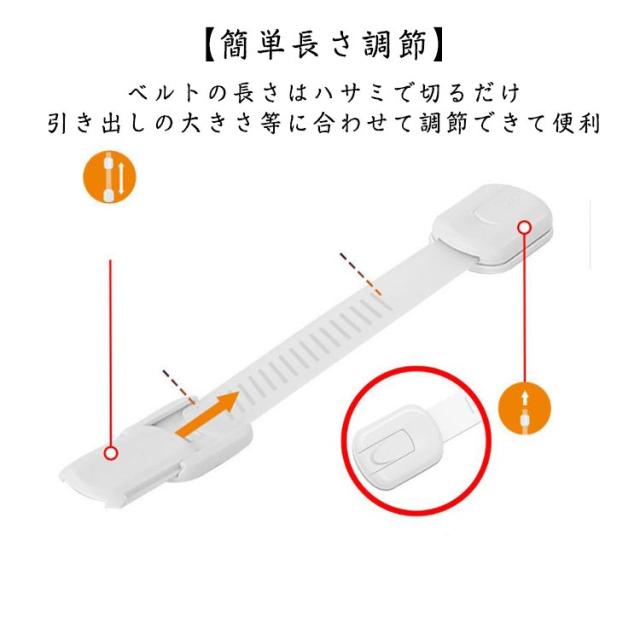 【簡単長さ調節】

ベルトの長さはハサミで切るだけ
引き出しの大きさ等に合わせて調節できて便利