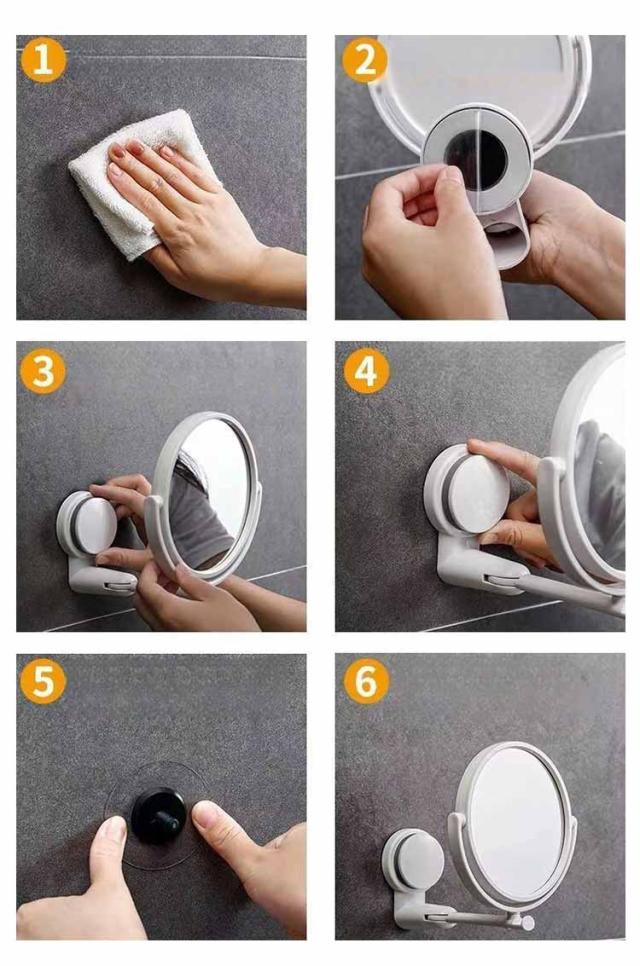 1
2
3
4
5
6