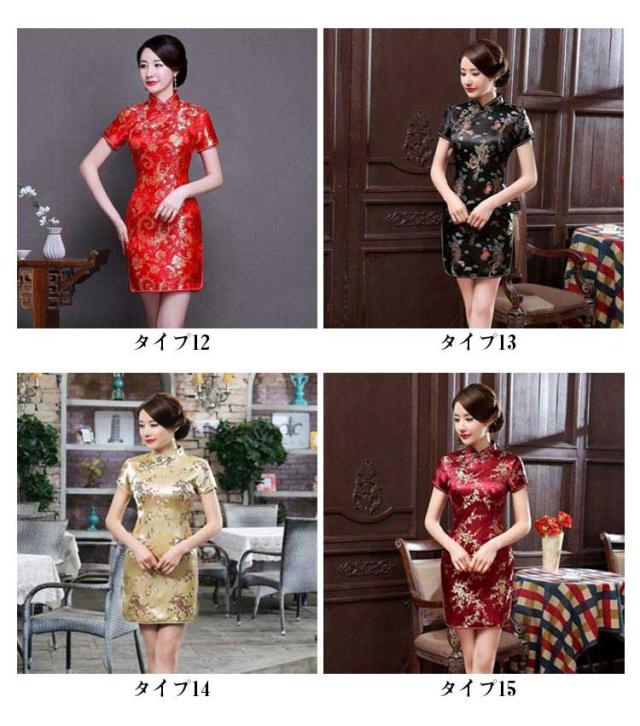 タイプ12

タイプ13

タイプ14

タイプ15