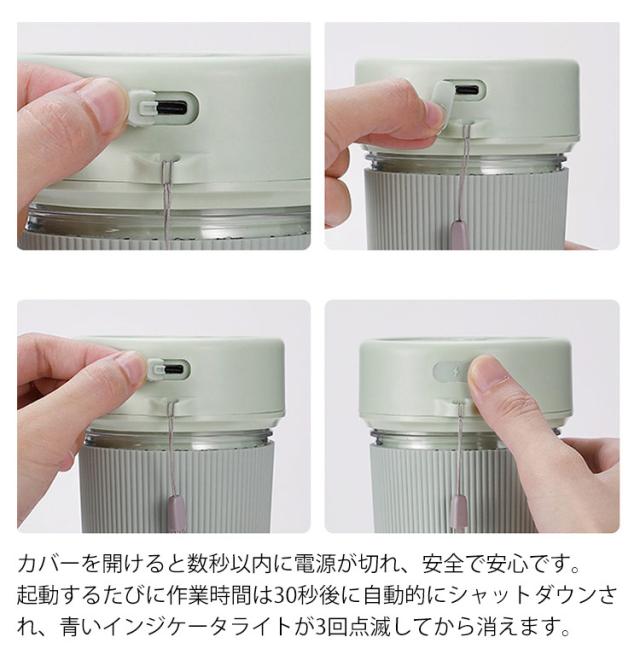 カバーを開けると数秒以内に電源が切れ、安全で安心です。
起動するたびに作業時間は30秒後に自動的にシャットダウンされ、青いインジケータライトが3回点滅してから消えます。