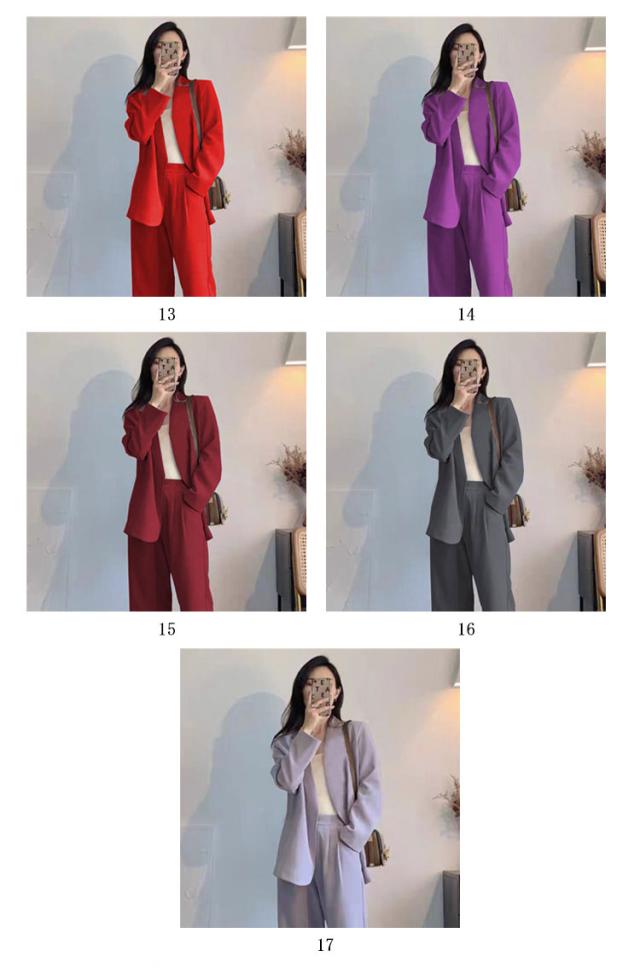 13

14

15

16

17