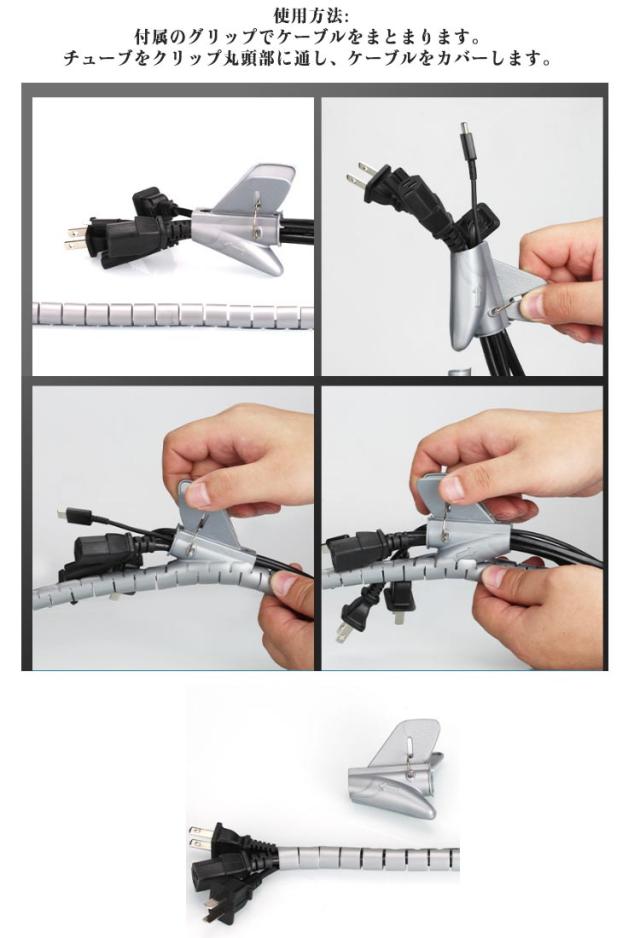 使用方法:
付属のグリップでケーブルをまとまります。
チューブをクリップ丸頭部に通し、ケーブルをカバーします。