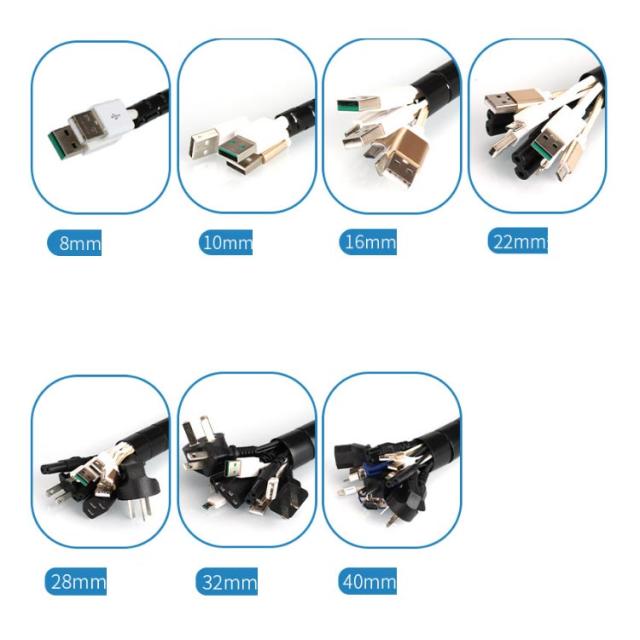 8mm

10mm

16mm

22mm

28mm

32mm

40mm