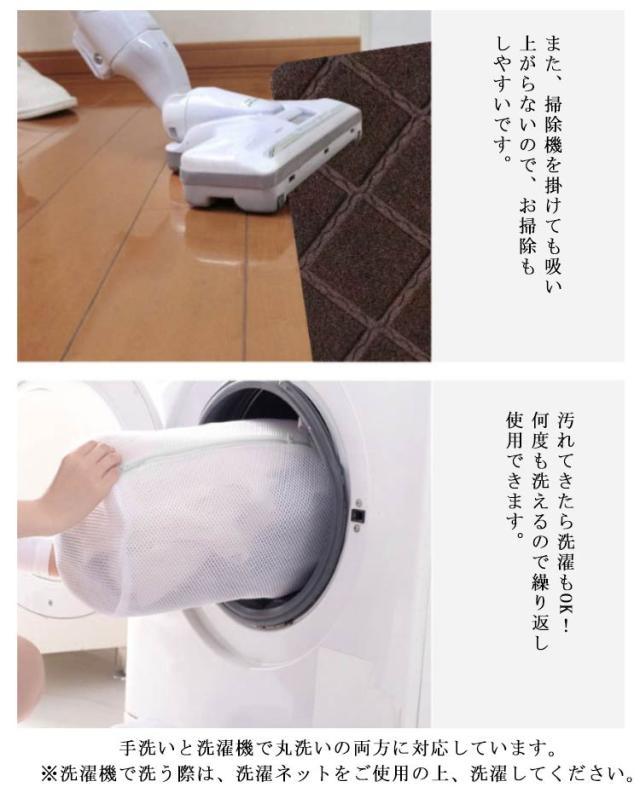 また、掃除機を掛けても吸い上がらないので、お掃除もしやすいです。

汚れてきたら洗濯もOK！何度も洗えるので繰り返し使用できます。

手洗いと洗濯機で丸洗いの両方に対応しています。
※洗濯機で洗う際は、洗濯ネットをご使用の上、洗濯してください。