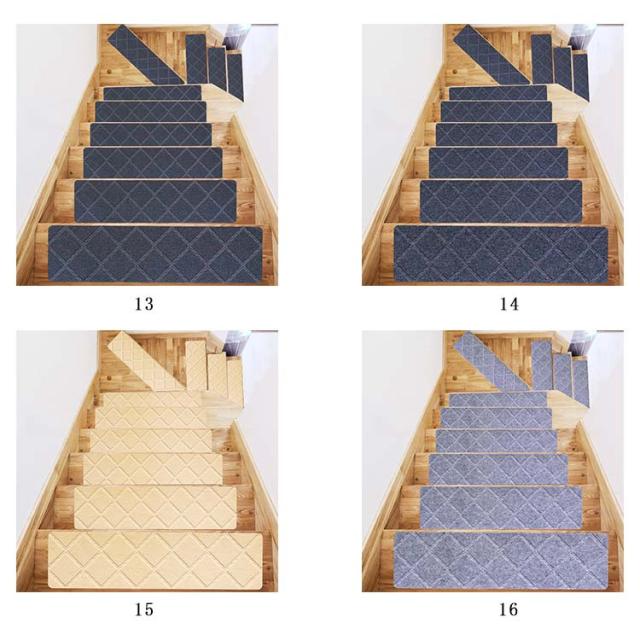 13

14

15

16