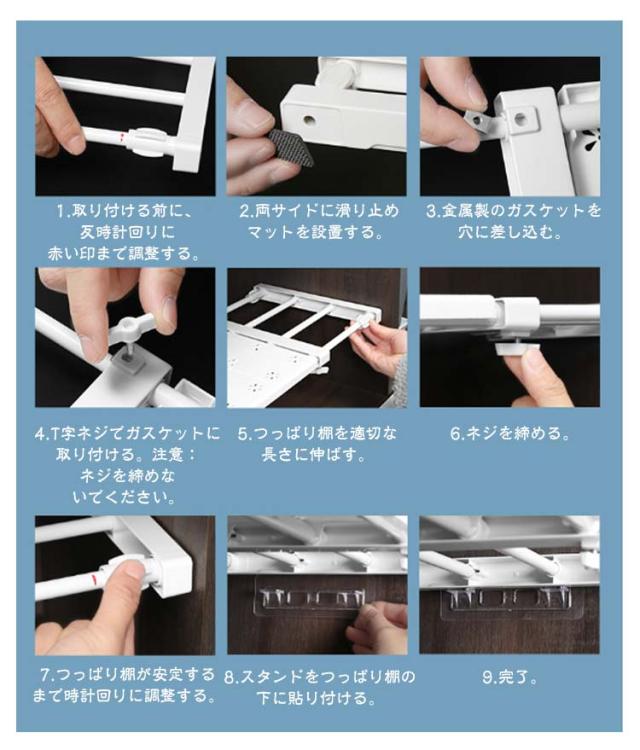 1.取り付ける前に、反時計回りに赤い印まで調整する。

2.両サイドに滑り止めマットを設置する。

3.金属製のガスケットを穴に差し込む。

4.T字ネジでガスケットに取り付ける。注意：ネジを締めないでください。

5.つっぱり棚を適切な長さに伸ばす。

6.ネジを締める。

7.つっぱり棚が安定するまで時計回りに調整する。

8.スタンドをつっぱり棚の下に貼り付ける。

9.完了。