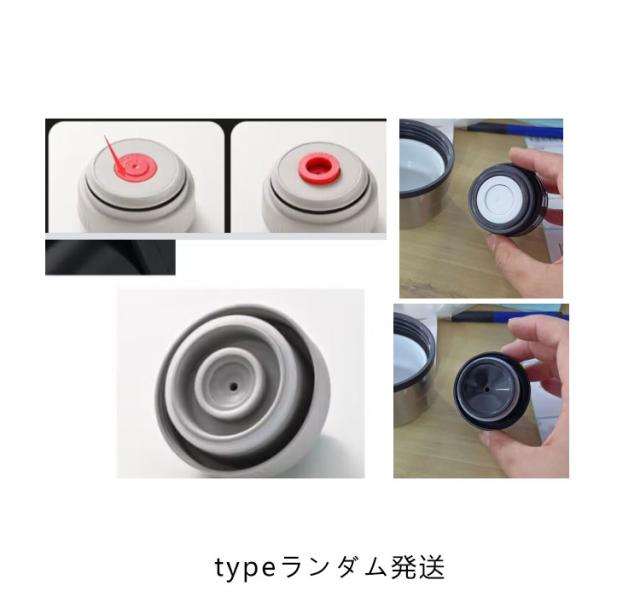 typeランダム発送