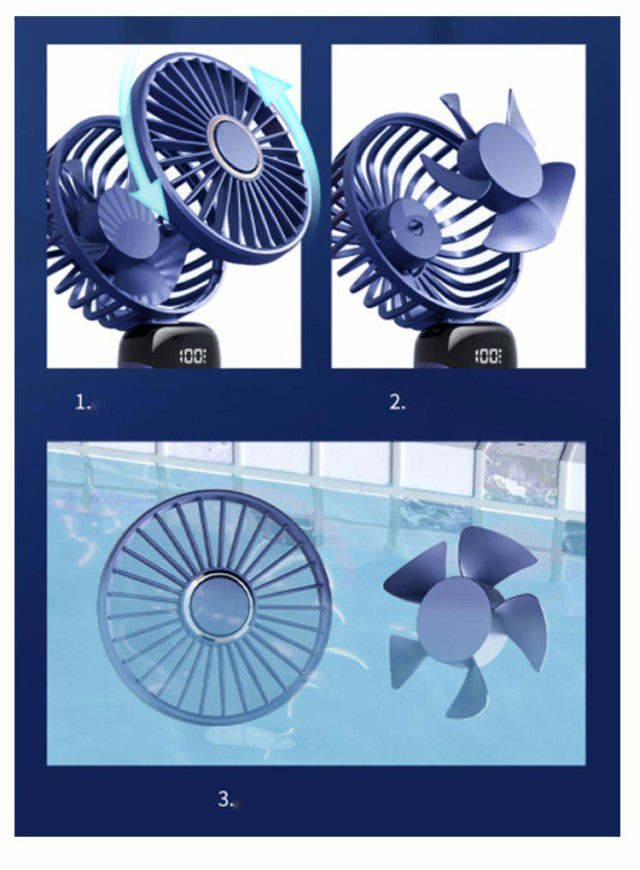 100

100

1.

2.

3.