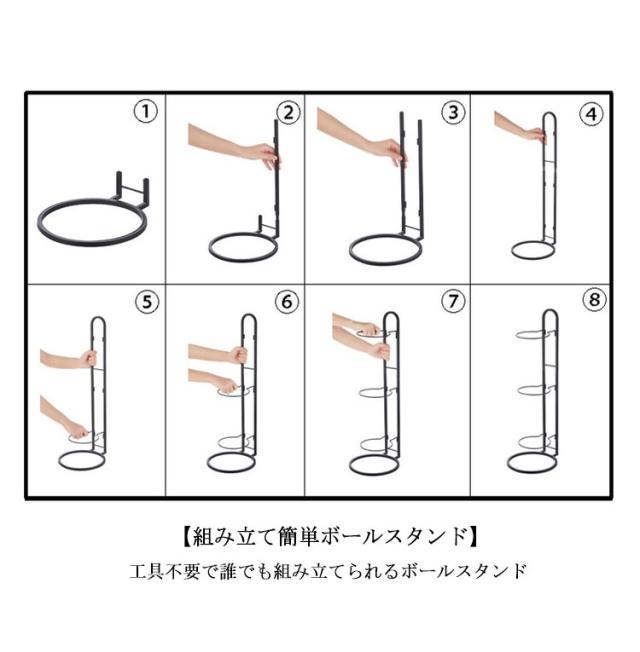 ①

②

③

④

⑤

⑥

⑦

⑧

【組み立て簡単ボールスタンド】

工具不要で誰でも組み立てられるボールスタンド