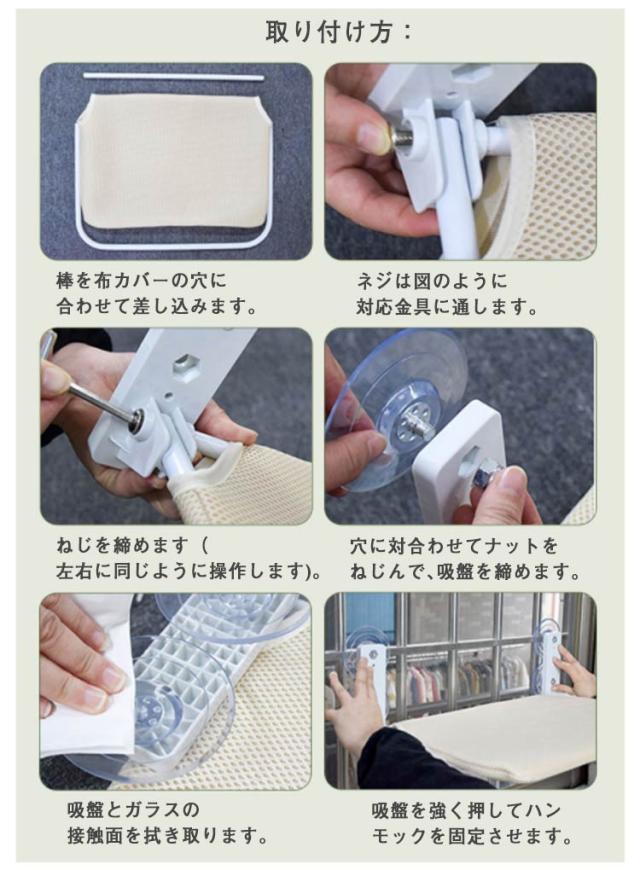 取り付け方：

棒を布カバーの穴に合わせて差し込みます。

ネジは図のように対応金具に通します。

ねじを締めます（左右に同じように操作します)。

穴に対合わせてナットをねじんで、吸盤を締めます。

吸盤とガラスの接触面を拭き取ります。

吸盤を強く押してハンモックを固定させます。