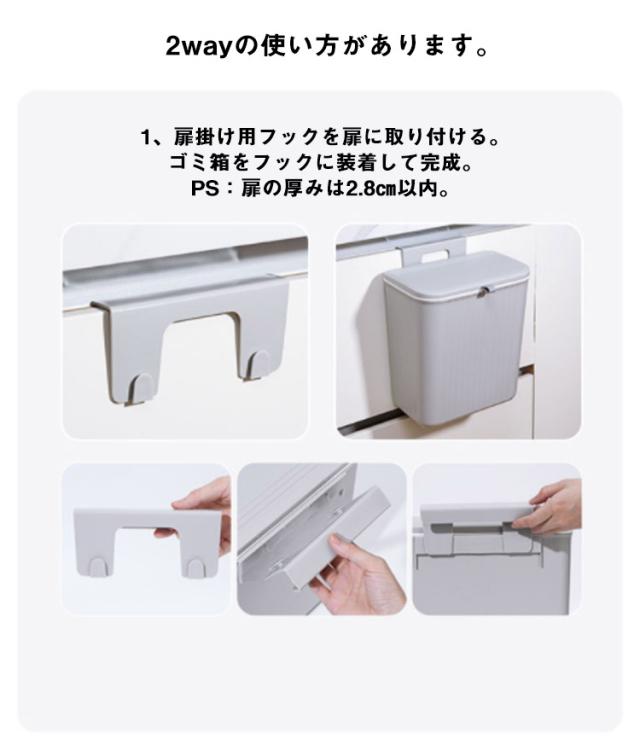 2wayの使い方があります。

1、扉掛け用フックを扉に取り付ける。
ゴミ箱をフックに装着して完成。
PS：扉の厚みは2.8㎝以内。