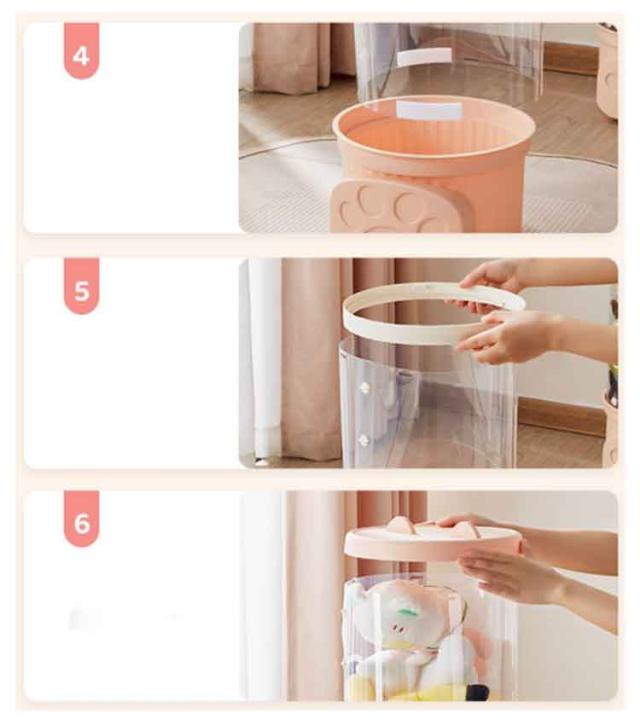 4

5

6