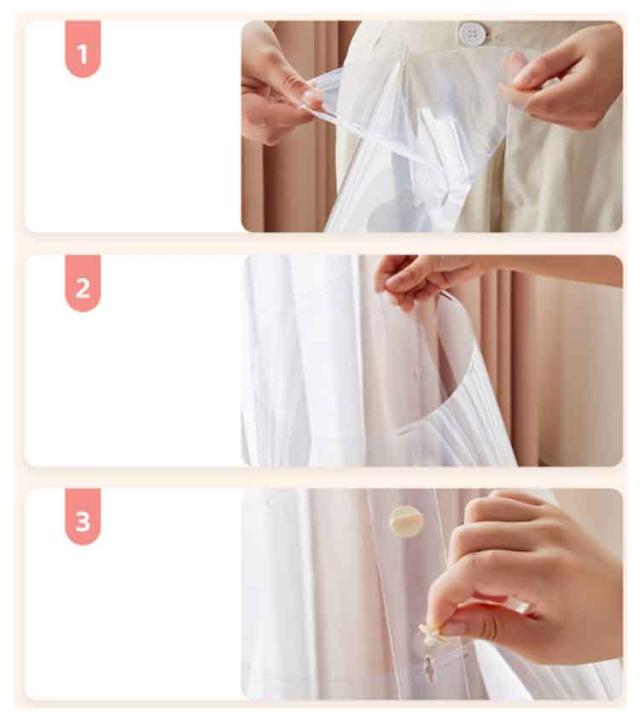 1

2

3