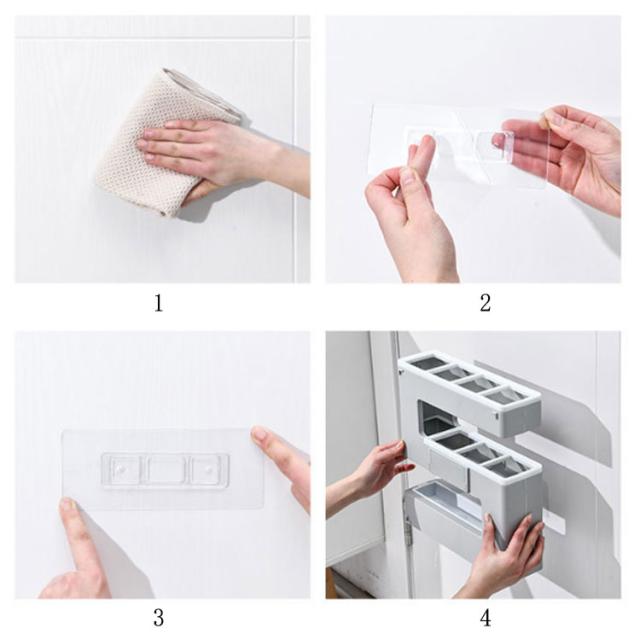 1

2

3

4