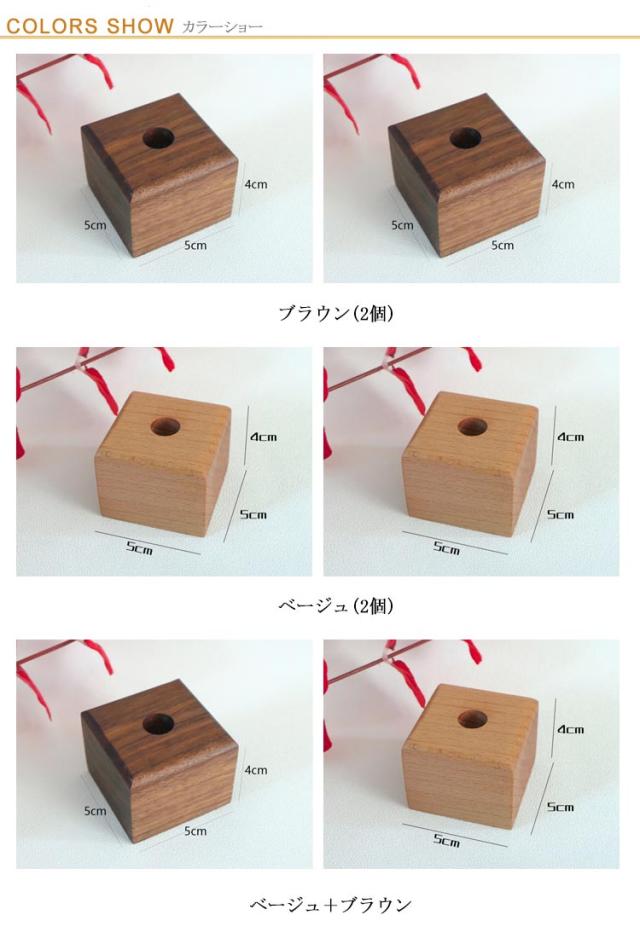 COLORS SHOW カラーショー

4cm
5cm
5cm

4cm
5cm
5cm

ブラウン(2個)

4cm
5cm
5cm

4cm
5cm
5cm

ベージュ(2個)

4cm
5cm
5cm

4cm
5cm
5cm

ベージュ+ブラウン