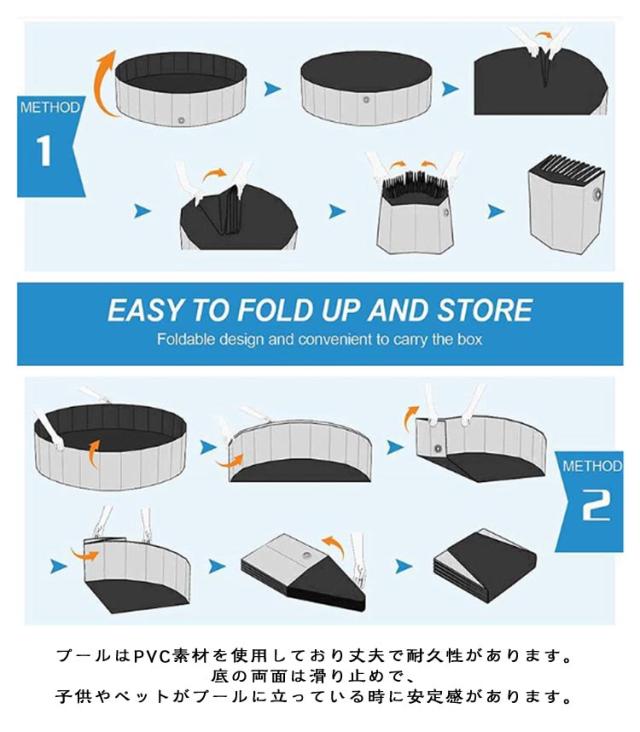 METHOD
1

EASY TO FOLD UP AND STORE
Foldable design and convenient to carry the box

METHOD
2

プールはPVC素材を使用しており丈夫で耐久性があります。
底の両面は滑り止めで、
子供やペットがプールに立っている時に安定感があります。