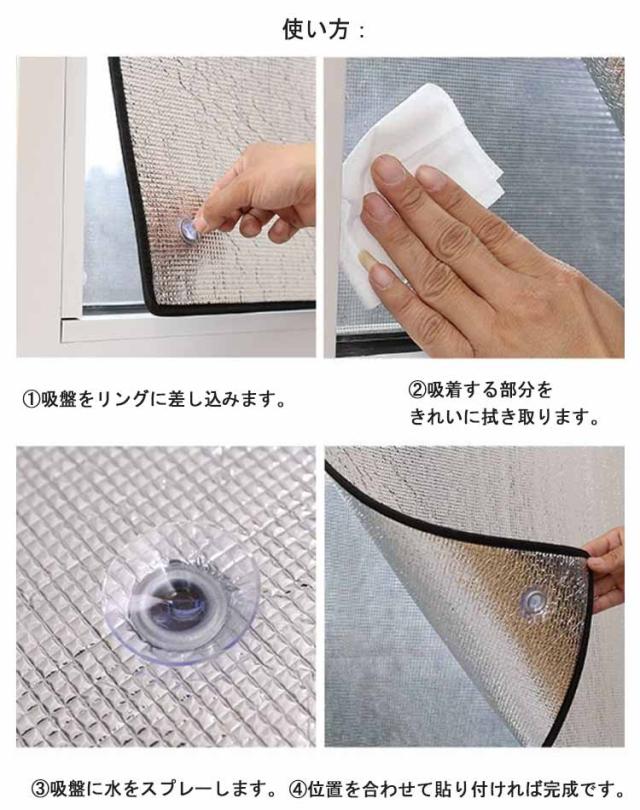 使い方：

①吸盤をリングに差し込みます。

②吸着する部分を
きれいに拭き取ります。

③吸盤に水をスプレーします。

④位置を合わせて貼り付ければ完成です。