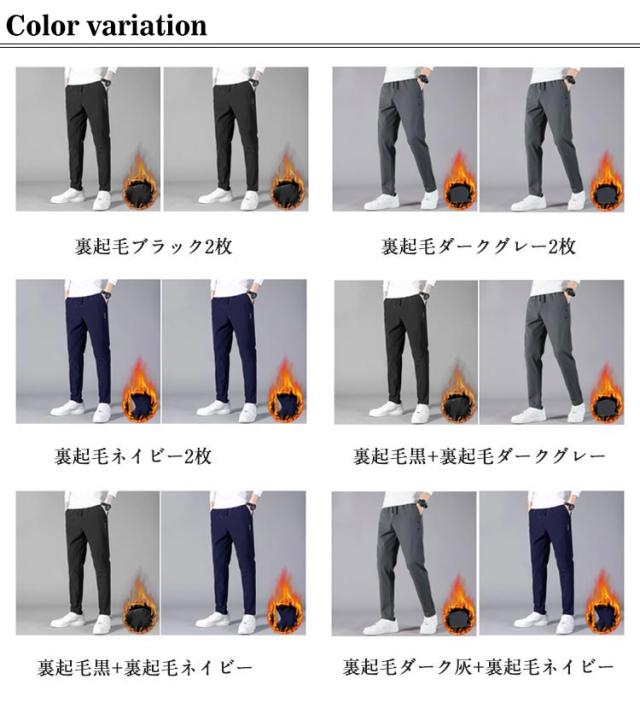 Color variation

裏起毛ブラック2枚

裏起毛ダークグレー2枚

裏起毛ネイビー2枚

裏起毛黒+裏起毛ダークグレー

裏起毛黒+裏起毛ネイビー

裏起毛ダーク灰+裏起毛ネイビー