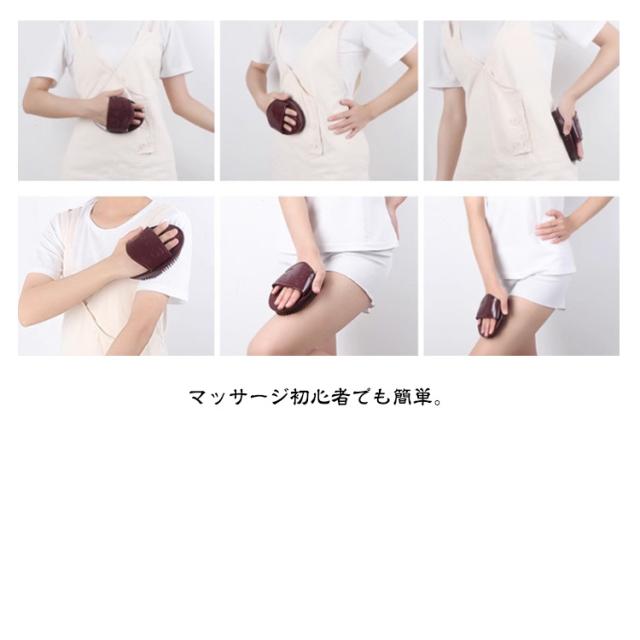 マッサージ初心者でも簡単。