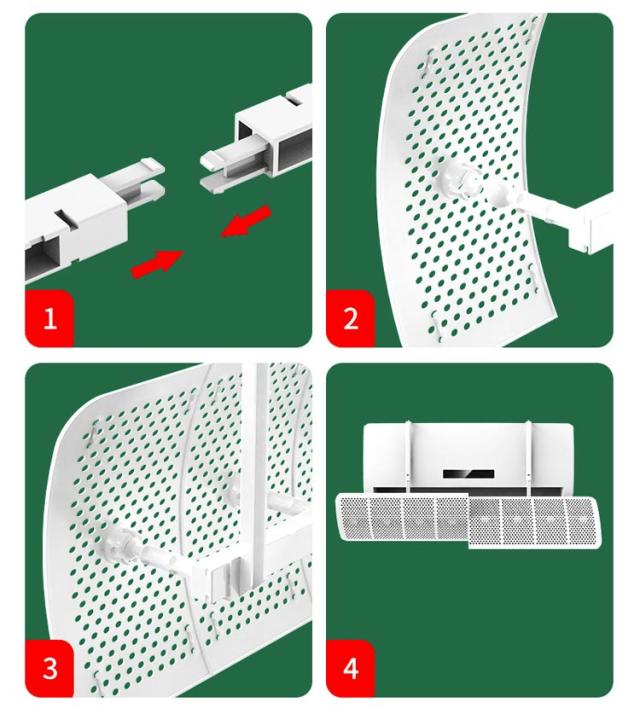 1

2

3

4