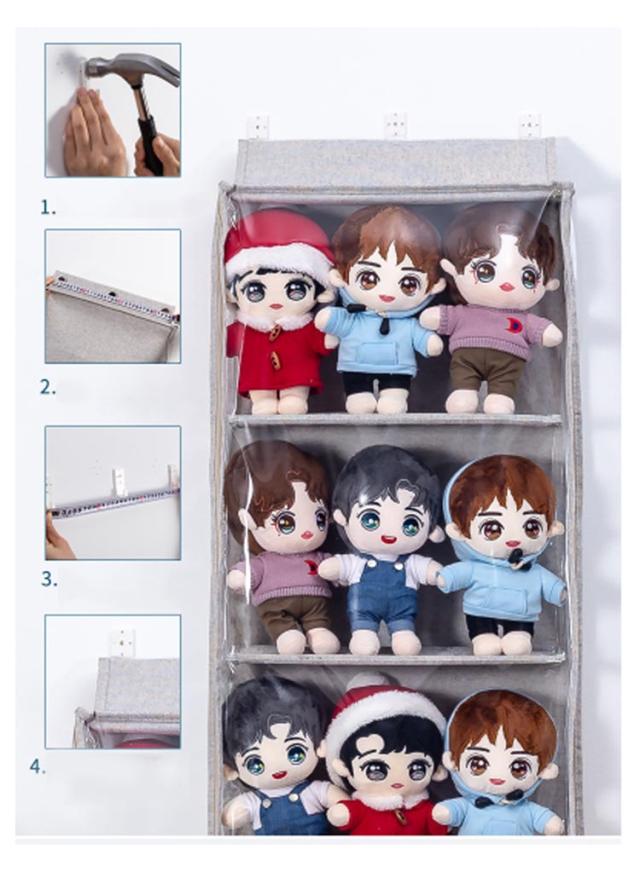 1.

2.

3.

4.