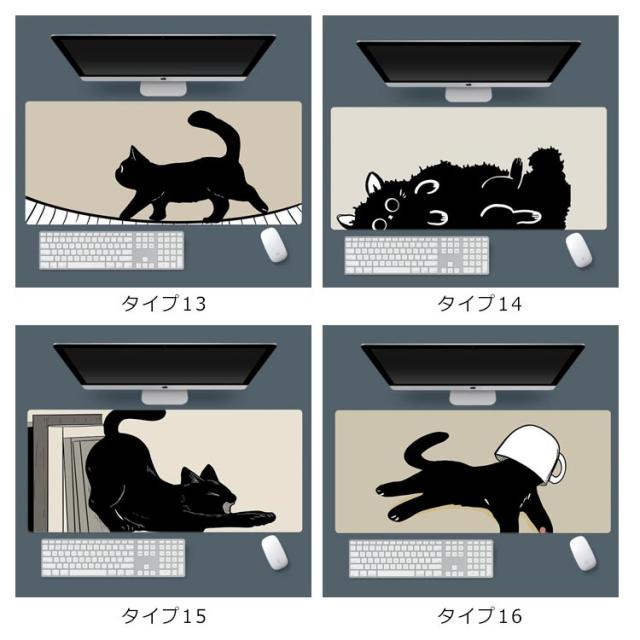 タイプ13

タイプ14

タイプ15

タイプ16