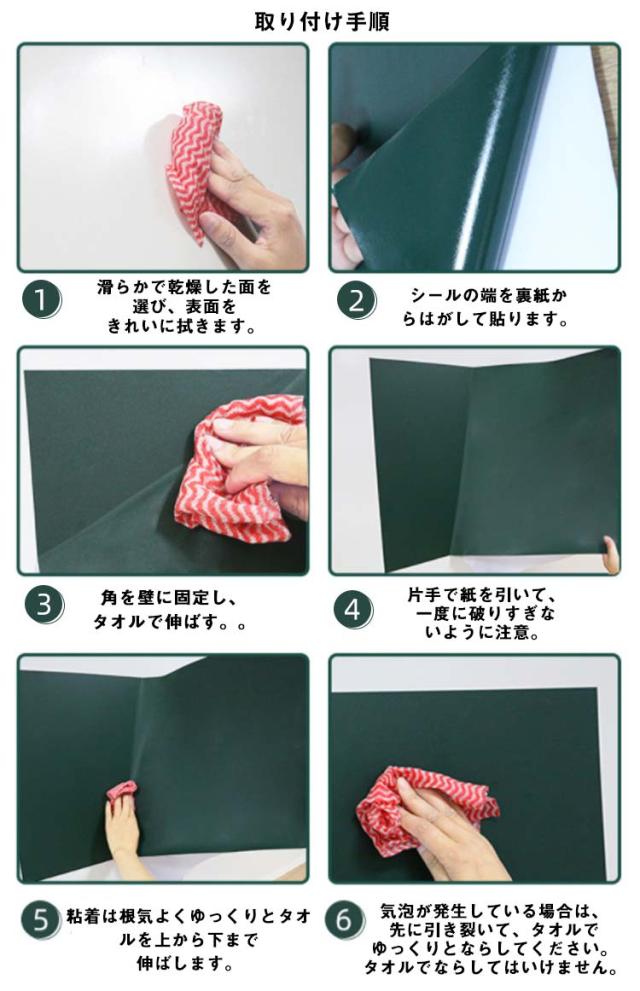 取り付け手順

1 滑らかで乾燥した面を選び、表面をきれいに拭きます。

2 シールの端を裏紙からはがして貼ります。

3 角を壁に固定し、タオルで伸ばす。。

4 片手で紙を引いて、一度に破りすぎないように注意。

5 粘着は根気よくゆっくりとタオルを上から下まで伸ばします。

6 気泡が発生している場合は、先に引き裂いて、タオルでゆっくりとならしてください。タオルでならしてはいけません。