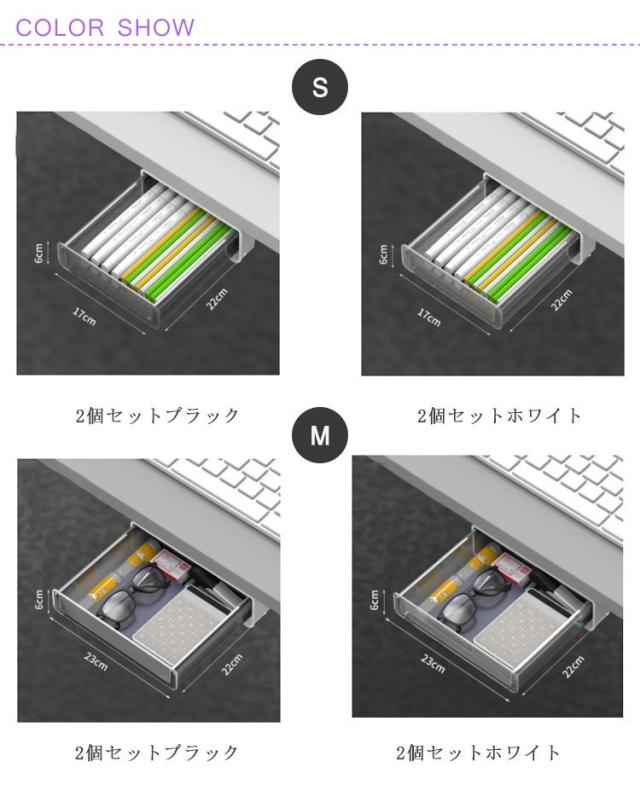 COLOR SHOW

S

6cm
17cm
22cm

6cm
17cm
22cm

2個セットブラック

2個セットホワイト

M

6cm
23cm
22cm

6cm
23cm
22cm

2個セットブラック

2個セットホワイト