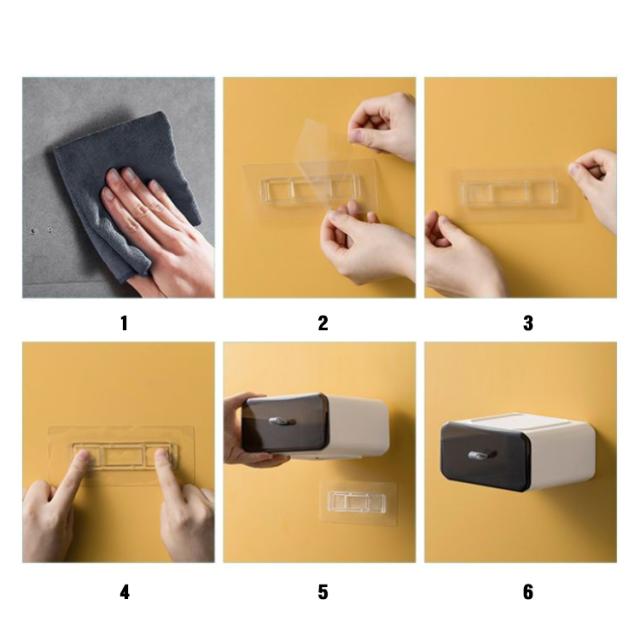 1

2

3

4

5

6